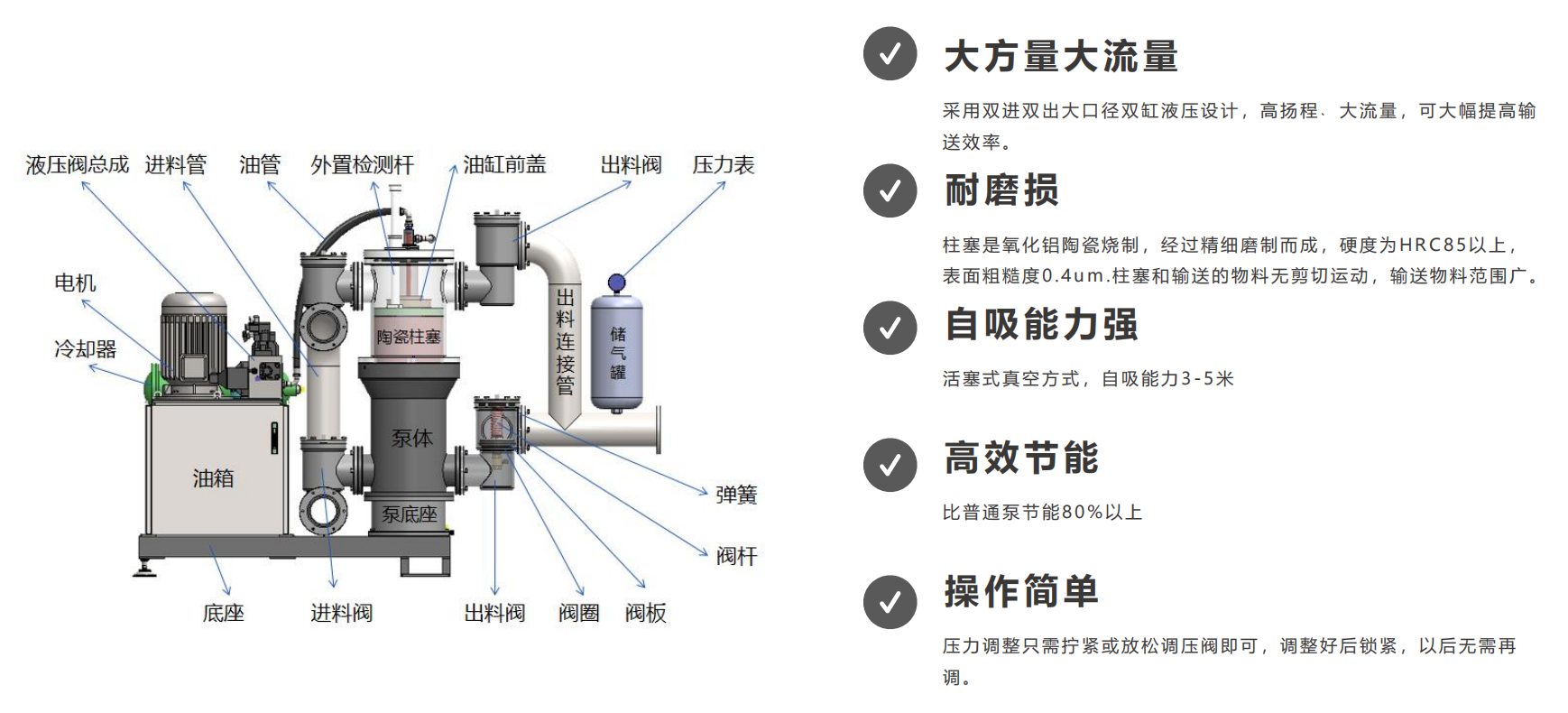 液压阀总成 进料管 油管 外置检测杆 油缸前盖 出料阀 压力表

电机

冷却器

陶瓷柱塞

出料连接管

储气罐

泵体

油箱

泵底座

弹簧

阀杆

底座 进料阀 出料阀 阀圈 阀板

大方量大流量

采用双进双出大口径双缸液压设计，高扬程、大流量，可大幅提高输送效率。

耐磨损

柱塞是氧化铝陶瓷烧制，经过精细磨制而成，硬度为HRC85以上，表面粗糙度0.4um.柱塞和输送的物料无剪切运动，输送物料范围广。

自吸能力强

活塞式真空方式，自吸能力3-5米

高效节能

比普通泵节能80%以上

操作简单

压力调整只需拧紧或放松调压阀即可，调整好后锁紧，以后无需再调。